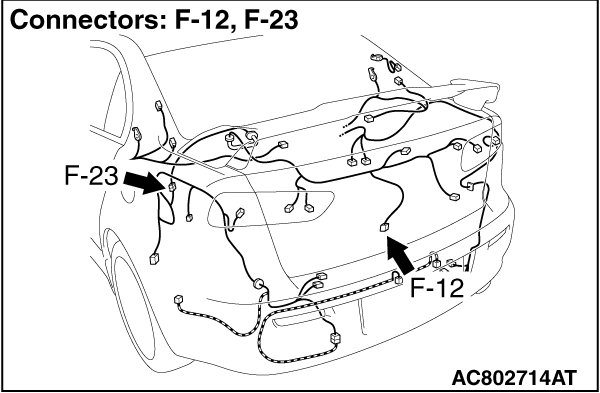 Connectors: F-12, F-23

F-23

F-12

AC802714AT