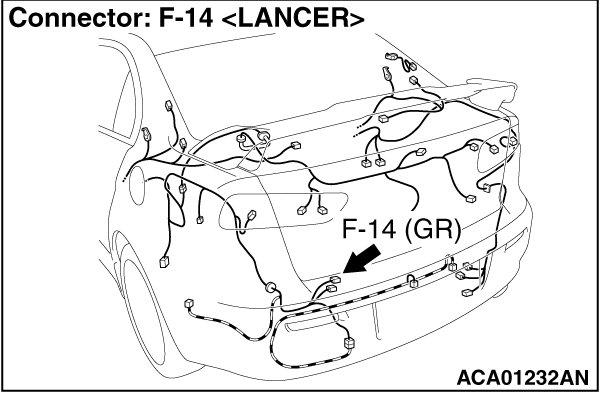 Connector: F-14 <LANCER>

F-14 (GR)

ACA01232AN