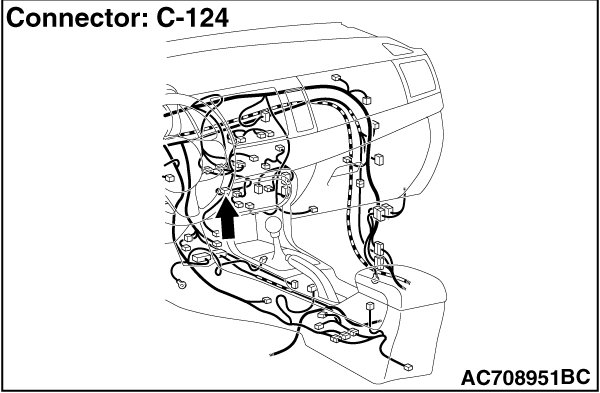 Connector: C-124

AC708951BC