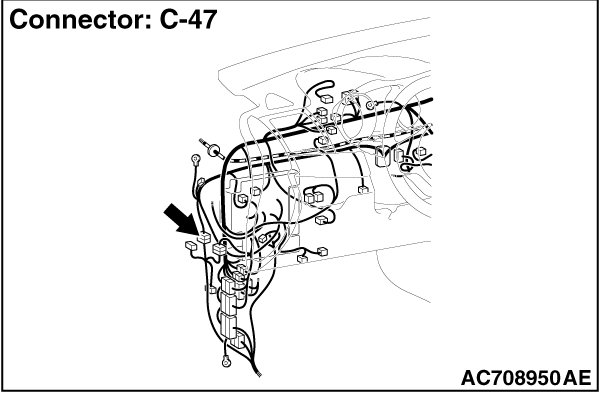 Connector: C-47

AC708950AE