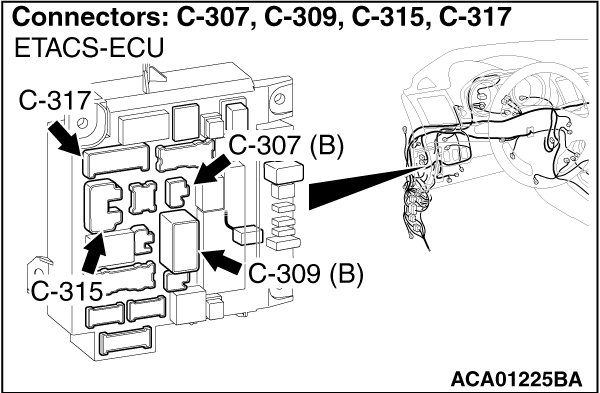 Connectors: C-307, C-309, C-315, C-317
ETACS-ECU

C-317

C-307 (B)

C-315

C-309 (B)

ACA01225BA