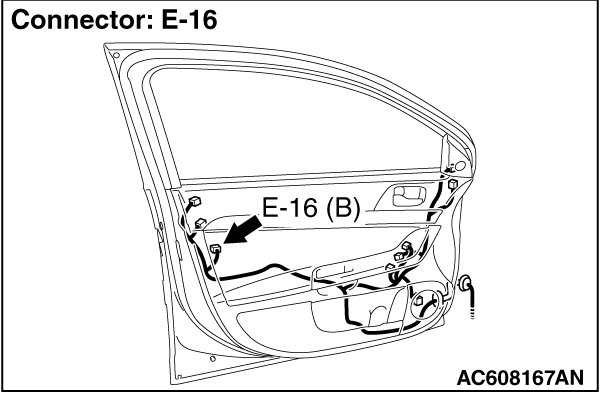 Connector: E-16

E-16 (B)

AC608167AN