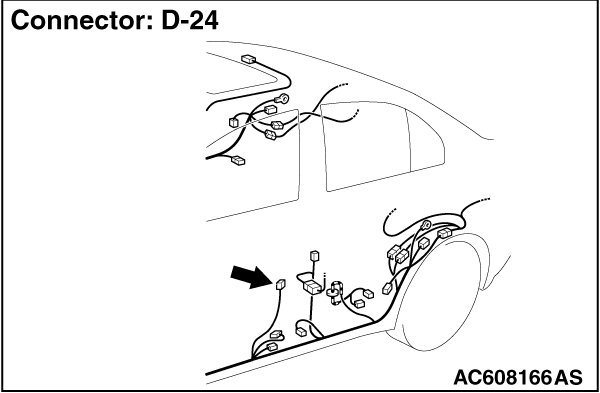 Connector: D-24

AC608166AS