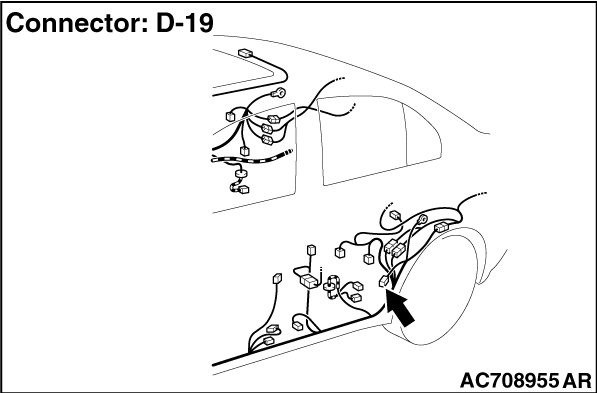 Connector: D-19

AC708955 AR