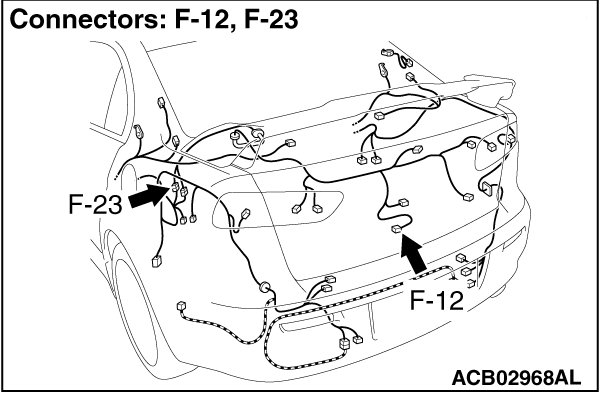 Connectors: F-12, F-23

F-23

F-12

ACB02968AL