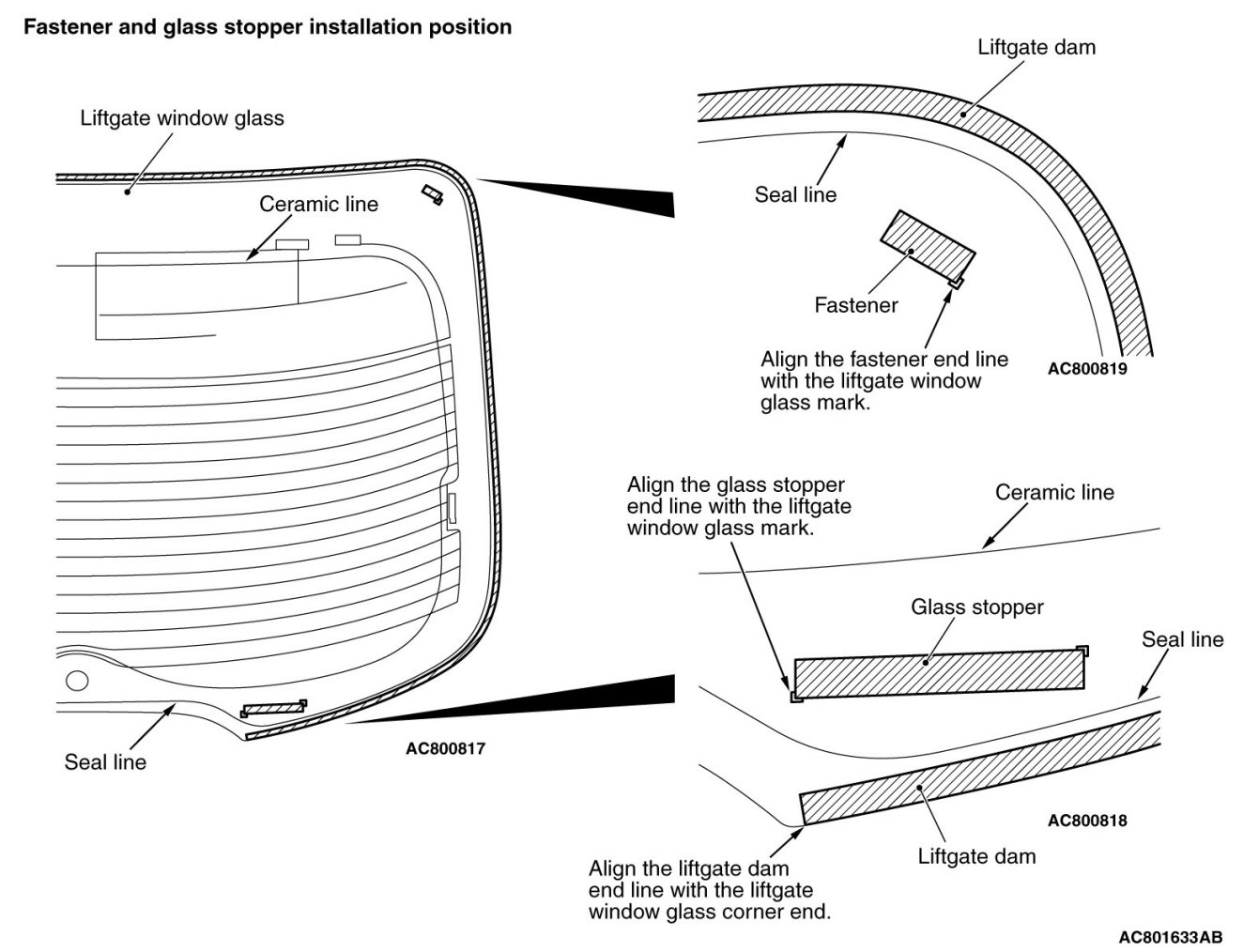 Fastener and glass stopper installation position

Liftgate window glass

Ceramic line

Seal line

AC800817

Liftgate dam

Seal line

Fastener

Align the fastener end line with the liftgate window glass mark.

AC800819

Align the glass stopper end line with the liftgate window glass mark.

Ceramic line

Glass stopper

Seal line

AC800818

Liftgate dam

Align the liftgate dam end line with the liftgate window glass corner end.

AC801633AB