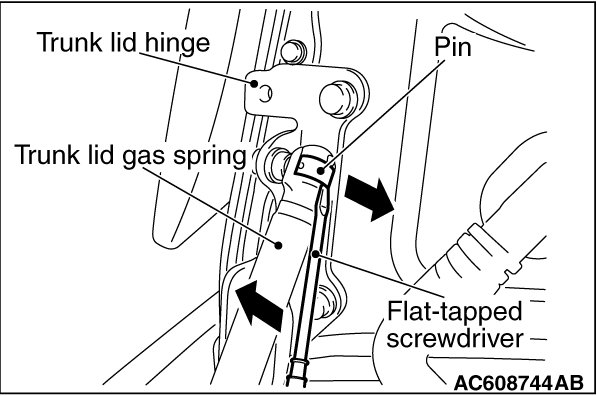 Trunk lid hinge
Pin
Trunk lid gas spring
Flat-tapped screwdriver
AC608744AB