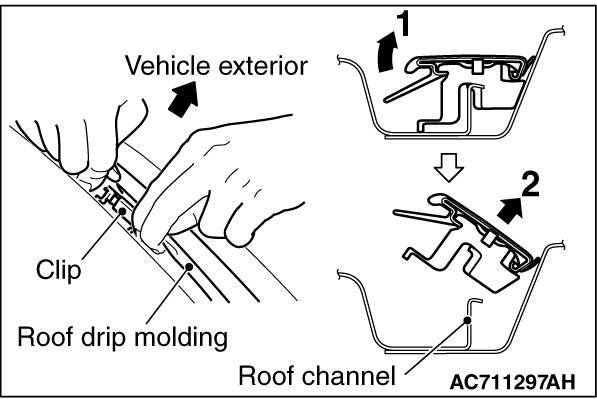 Vehicle exterior

1

2

Clip

Roof drip molding

Roof channel

AC711297AH