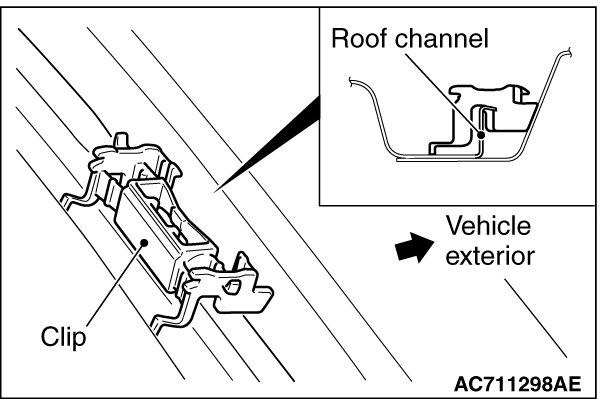 Roof channel

Vehicle exterior

Clip

AC711298AE