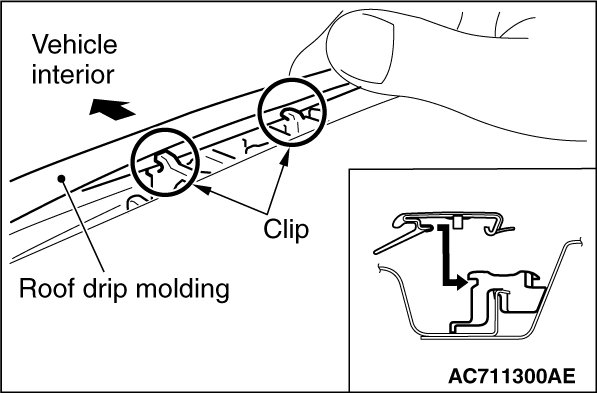 Vehicle interior

Clip

Roof drip molding

AC711300AE