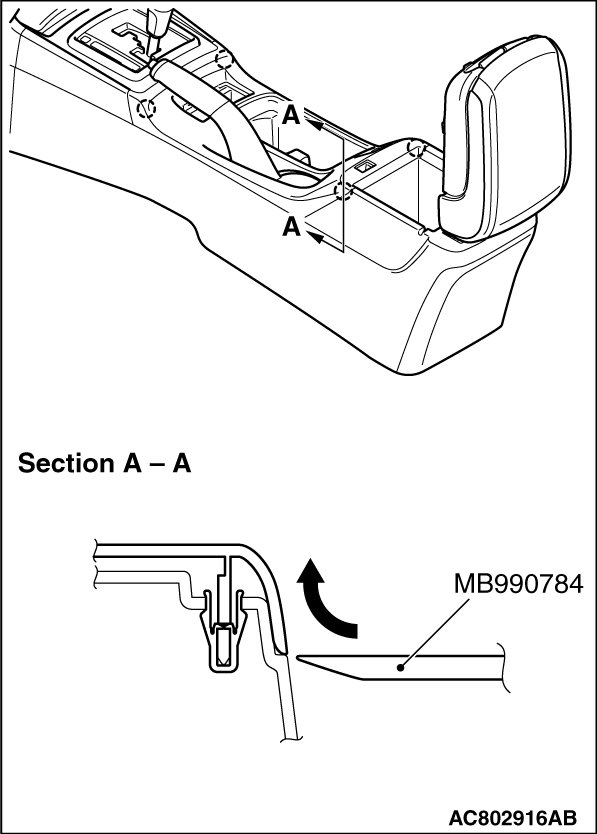 A

A

Section A – A

MB990784

AC802916AB