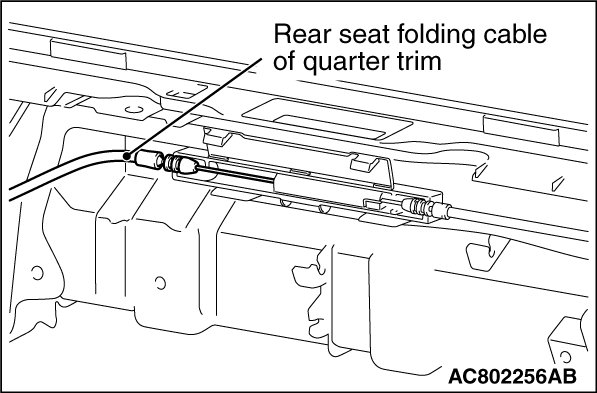 Rear seat folding cable of quarter trim

AC802256AB