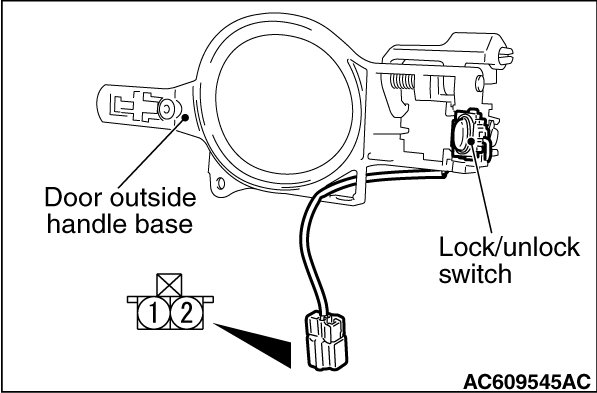 Door outside handle base

Lock/unlock switch

1 2

AC609545AC