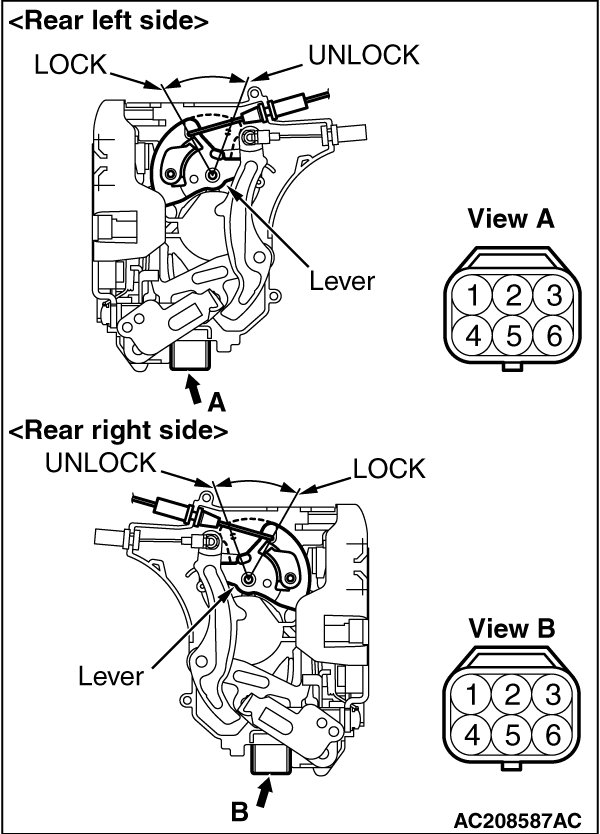 <Rear left side>

LOCK

UNLOCK

Lever

A

View A

1 2 3
4 5 6

<Rear right side>

UNLOCK

LOCK

Lever

B

View B

1 2 3
4 5 6

AC208587AC