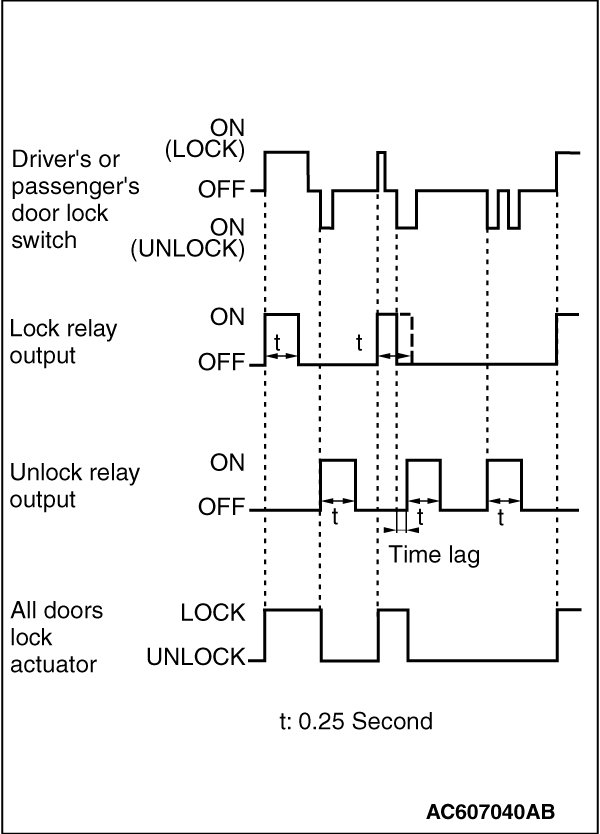 Driver's or passenger's door lock switch

ON (LOCK)

OFF

ON (UNLOCK)

Lock relay output

ON

OFF

t

t

Unlock relay output

ON

OFF

t

t

t

Time lag

All doors lock actuator

LOCK

UNLOCK

t: 0.25 Second

AC607040AB