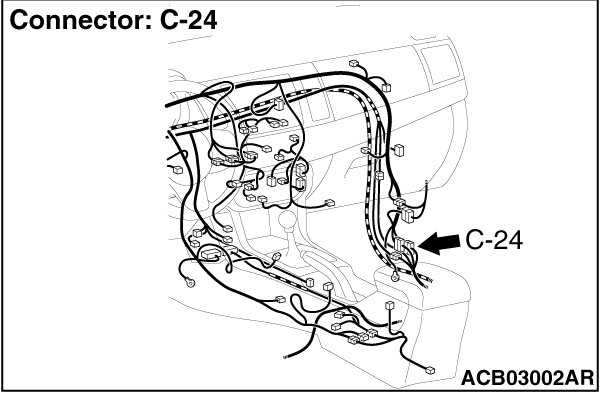 Connector: C-24

C-24

ACB03002AR