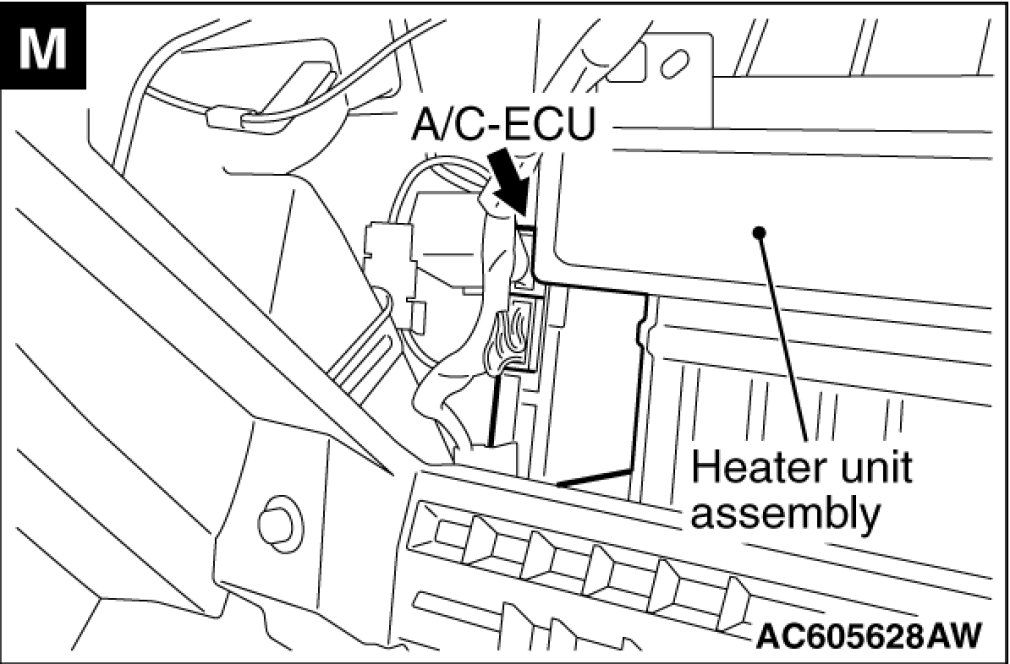 M

A/C-ECU

Heater unit assembly

AC605628AW