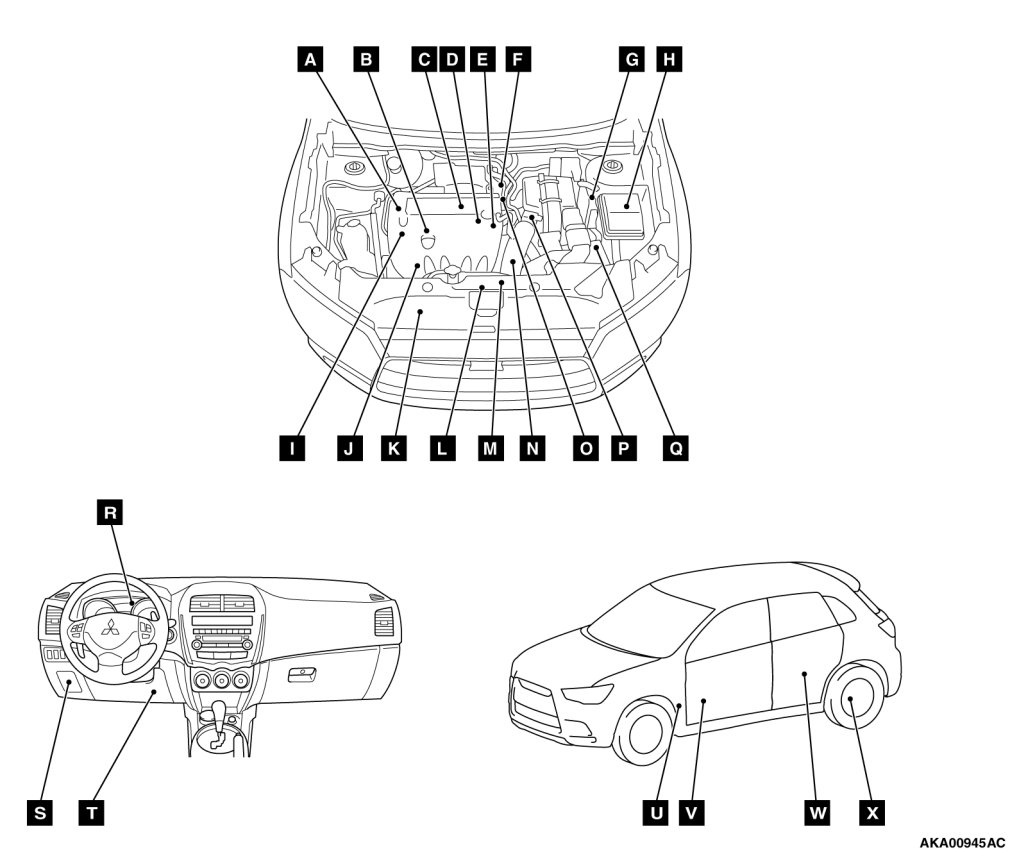 A B C D E F G H

I J K L M N O P Q

R

S T

U V W X

AKA00945AC