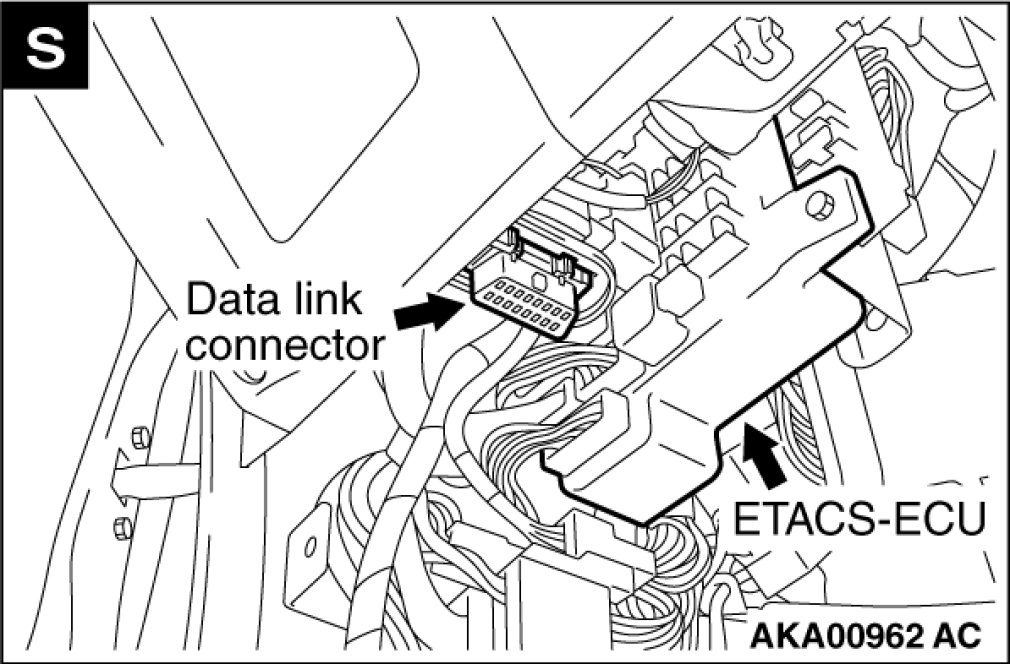 S

Data link connector

ETACS-ECU

AKA00962 AC