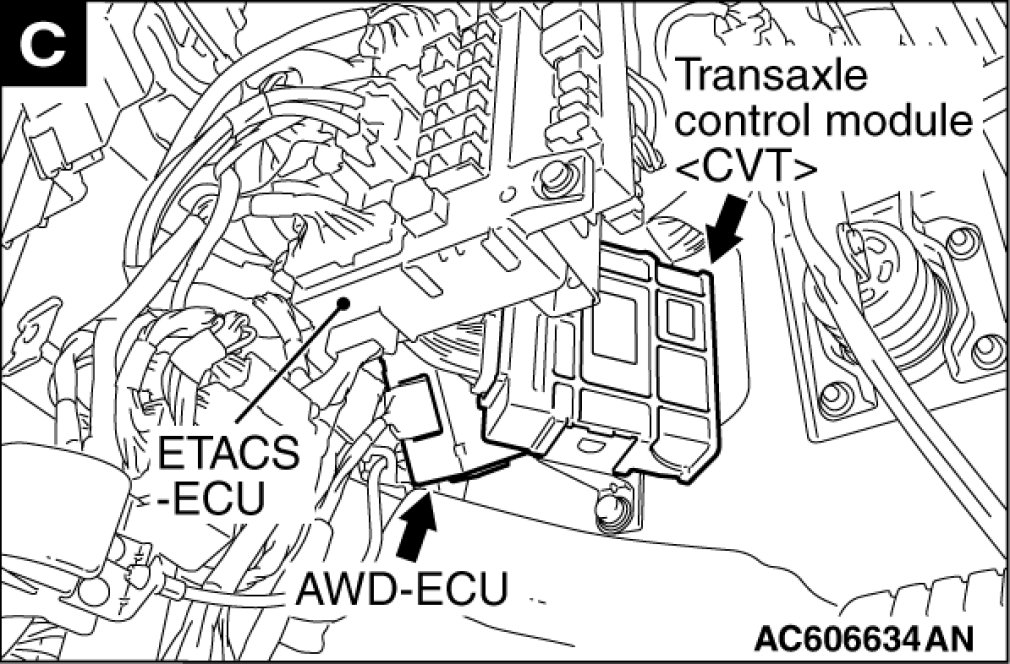 C

Transaxle control module <CVT>

ETACS -ECU

AWD-ECU

AC606634AN