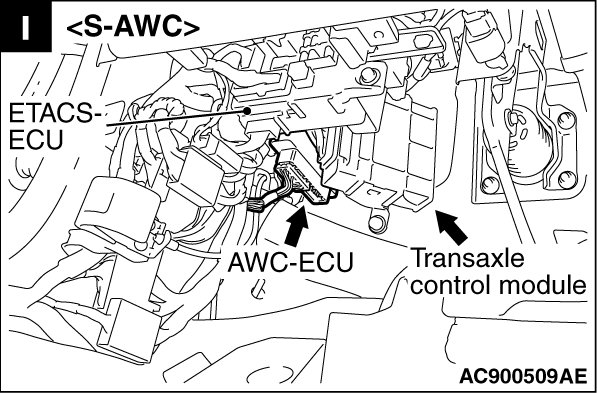 I <S-AWC>

ETACS-ECU

AWC-ECU

Transaxle control module

AC900509AE