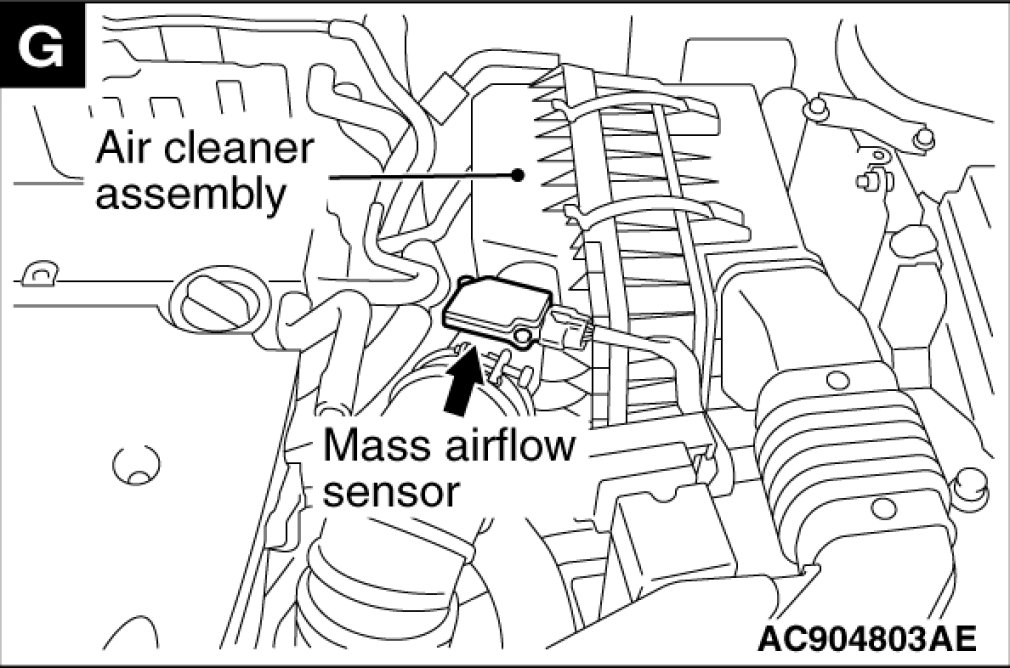 G

Air cleaner assembly

Mass airflow sensor

AC904803AE