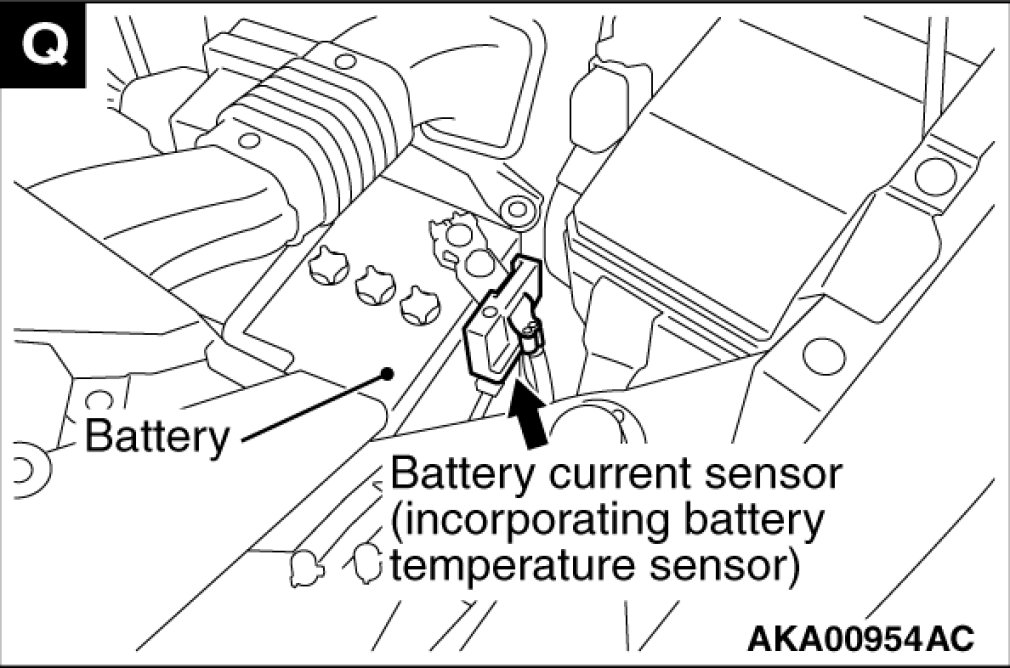 Q

Battery

Battery current sensor (incorporating battery temperature sensor)

AKA00954AC