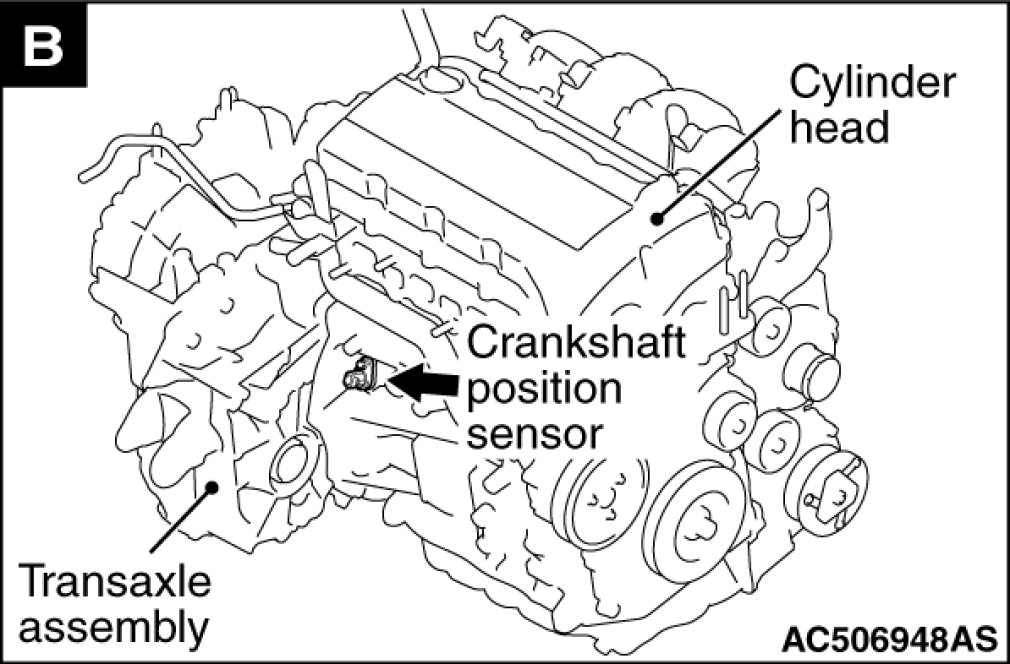 B

Cylinder head

Crankshaft position sensor

Transaxle assembly

AC506948AS