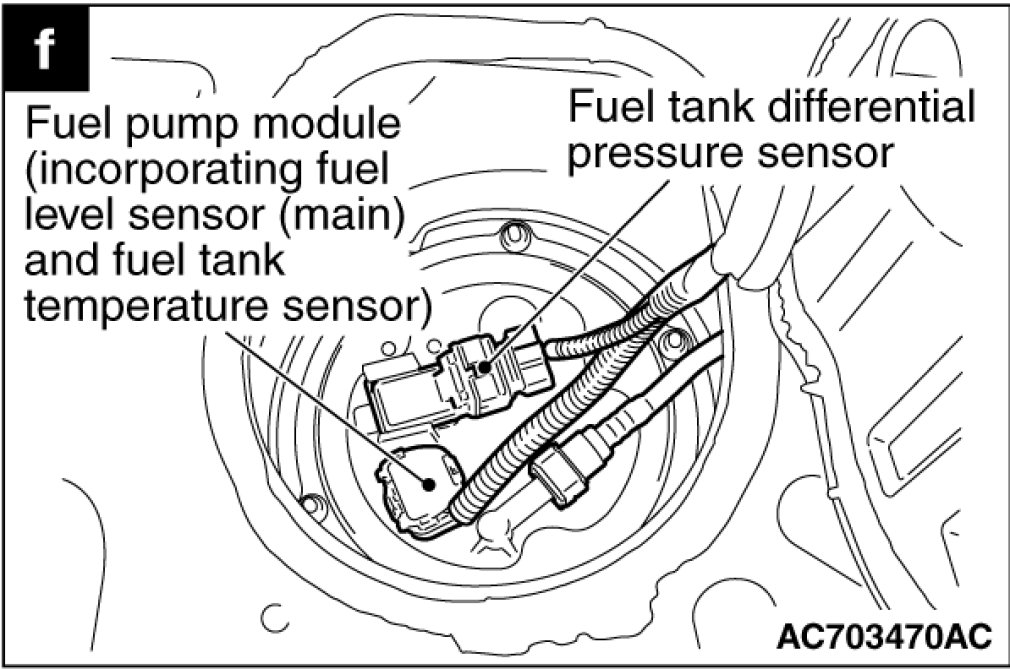 f

Fuel pump module (incorporating fuel level sensor (main) and fuel tank temperature sensor)

Fuel tank differential pressure sensor

AC703470AC