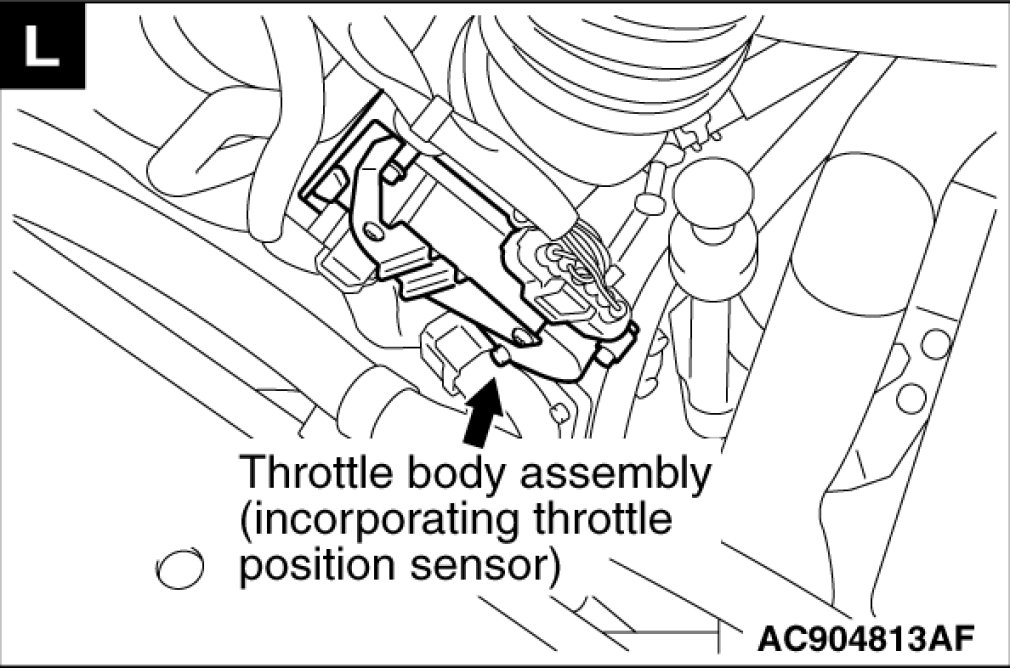 L

Throttle body assembly (incorporating throttle position sensor)

AC904813AF