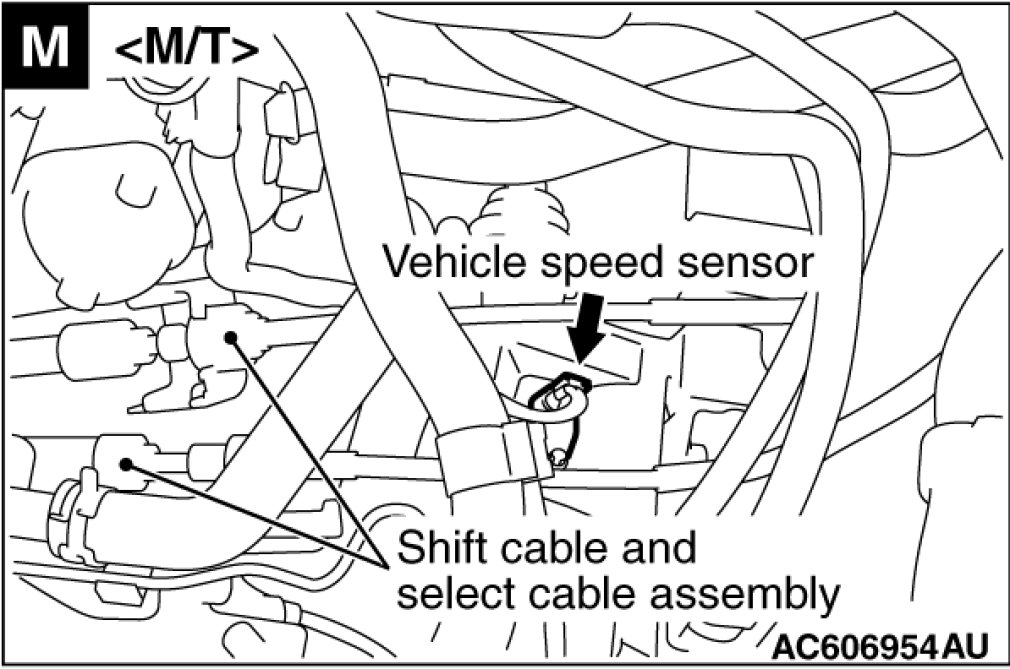 M <M/T>

Vehicle speed sensor

Shift cable and select cable assembly

AC606954AU