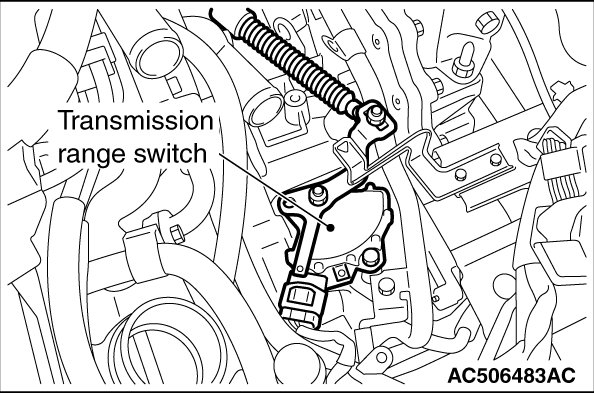 Transmission range switch

AC506483AC