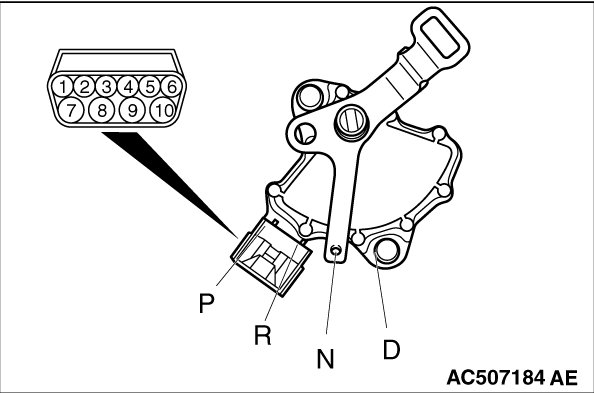 1 2 3 4 5 6
7 8 9 10

P
R
N
D

AC507184 AE