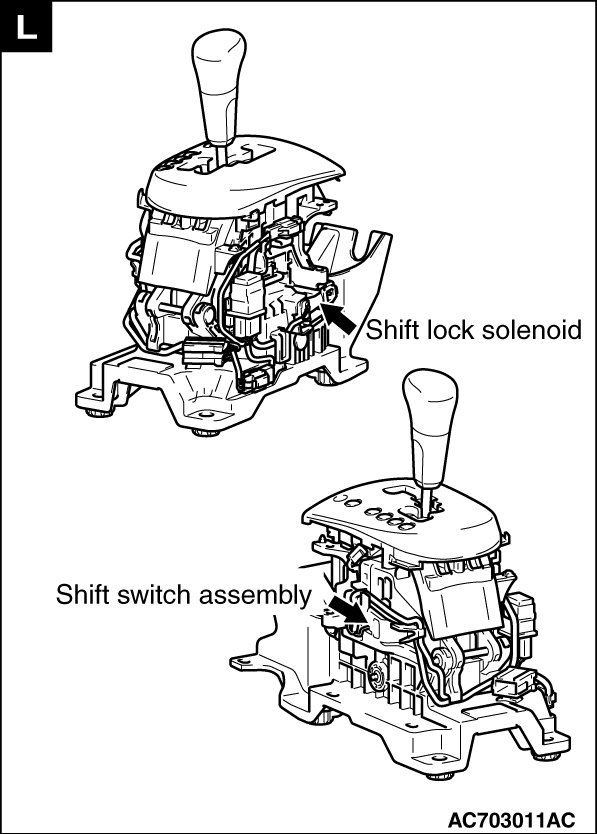 L

Shift lock solenoid

Shift switch assembly

AC703011AC