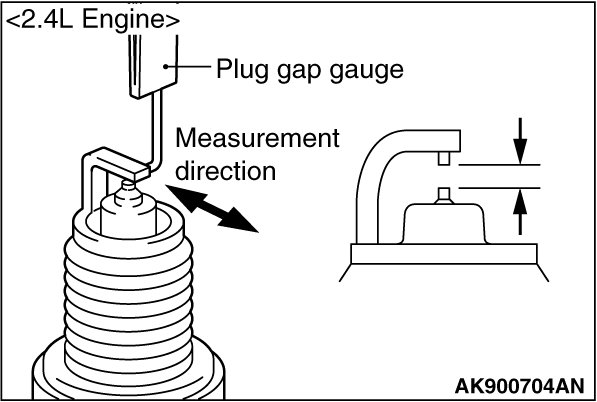 <2.4L Engine>

Plug gap gauge

Measurement direction

AK900704AN