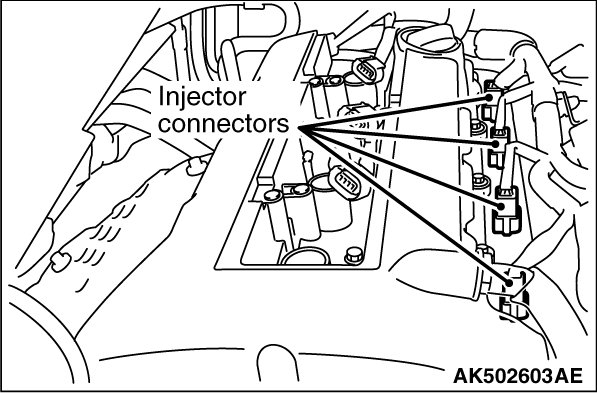 Injector connectors

AK502603AE