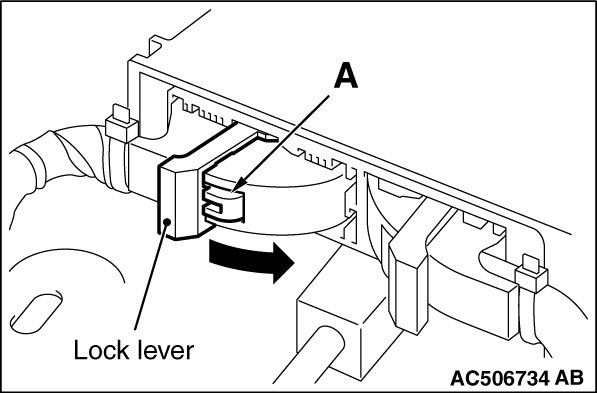 A

Lock lever

AC506734 AB