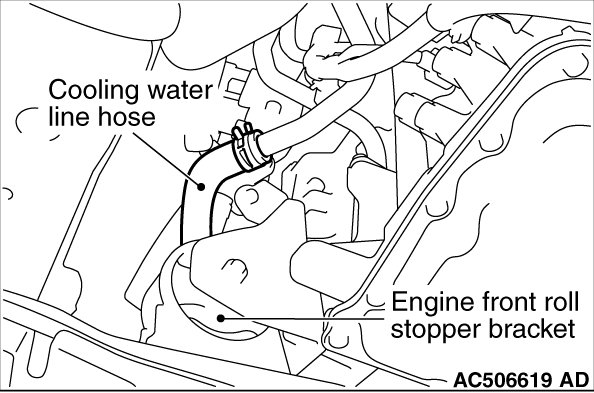 Cooling water line hose

Engine front roll stopper bracket

AC506619 AD