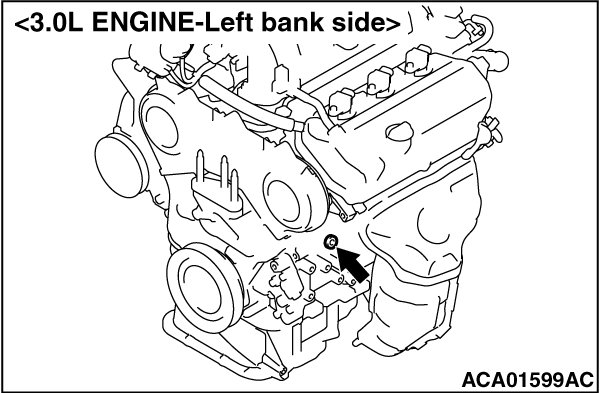 <3.0L ENGINE-Left bank side>

ACA01599AC