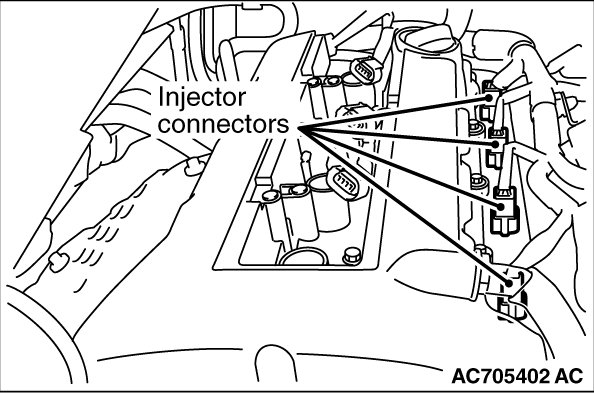 Injector connectors

AC705402 AC