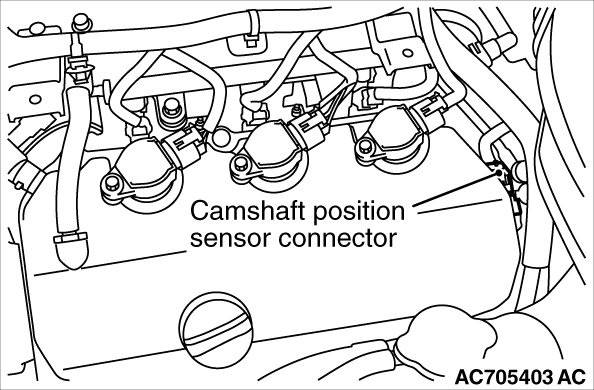 Camshaft position sensor connector

AC705403 AC