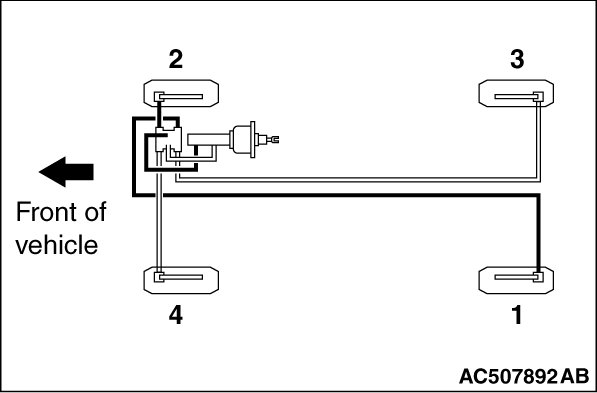 2

3

Front of vehicle

4

1

AC507892 AB