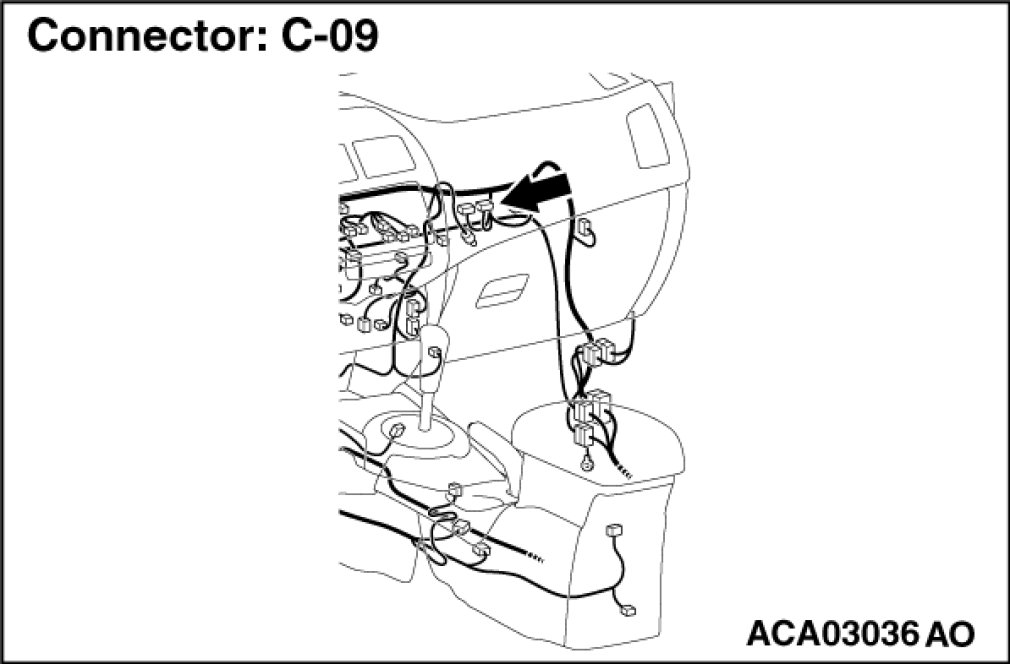 Connector: C-09

ACA03036 AO