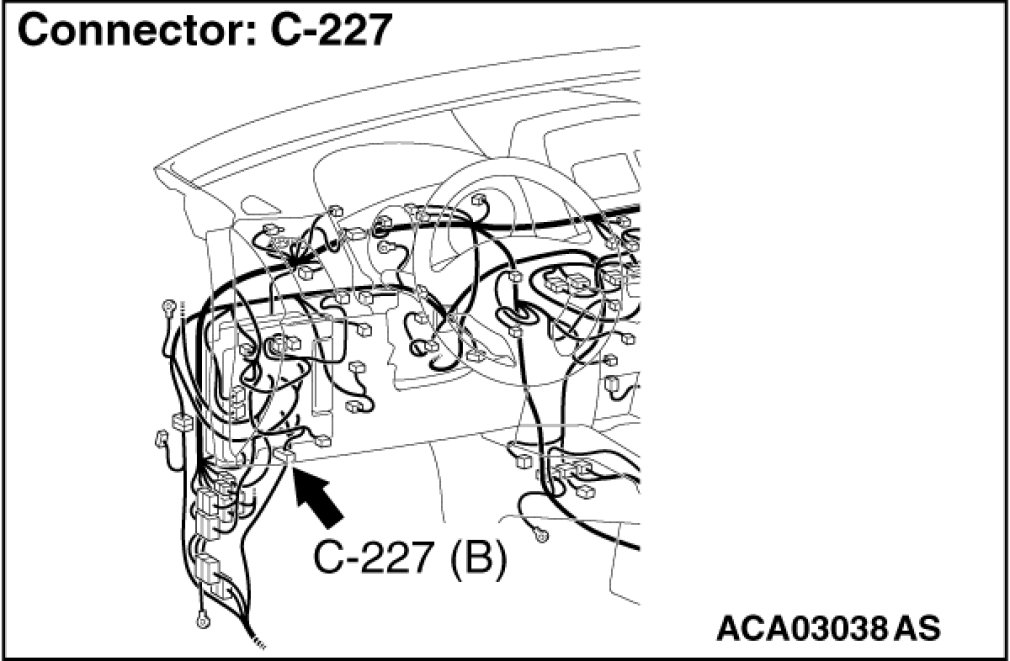 Connector: C-227

C-227 (B)

ACA03038 AS