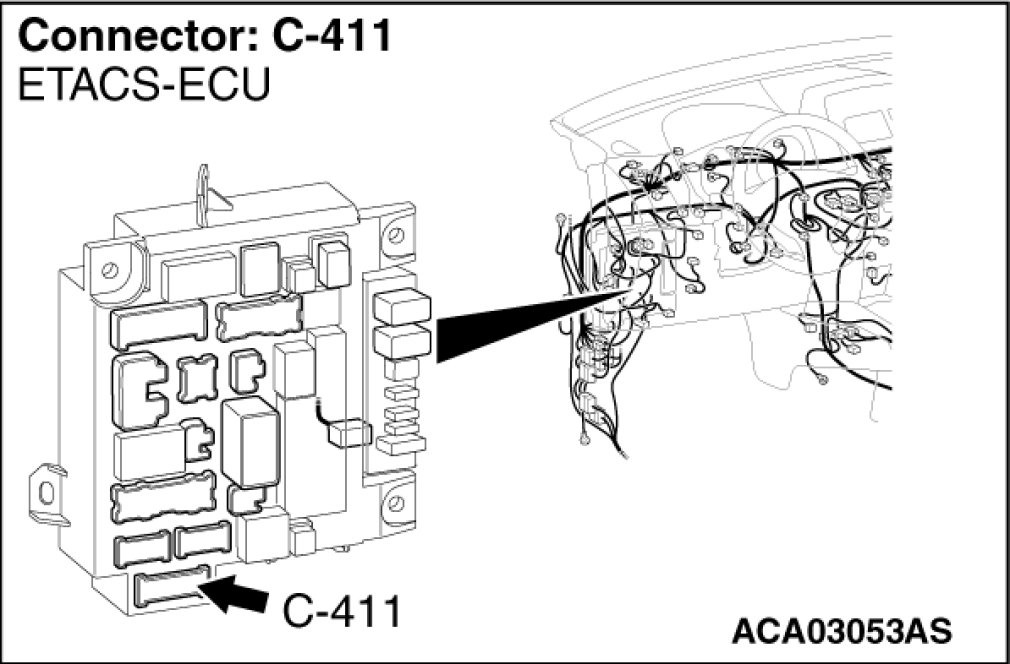 Connector: C-411
ETACS-ECU

C-411

ACA03053AS