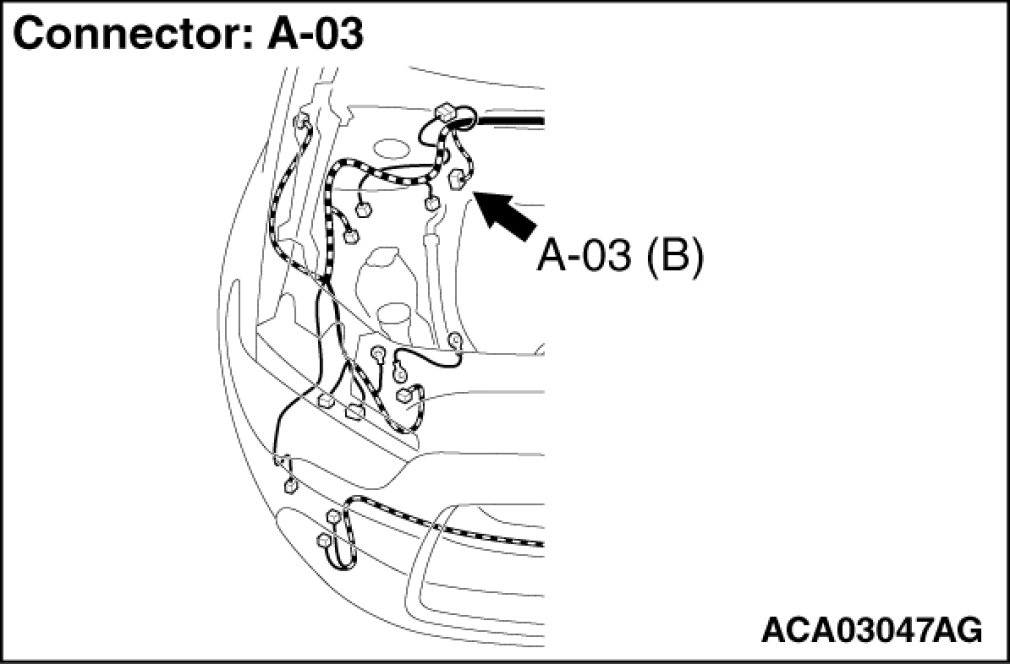 Connector: A-03

A-03 (B)

ACA03047AG