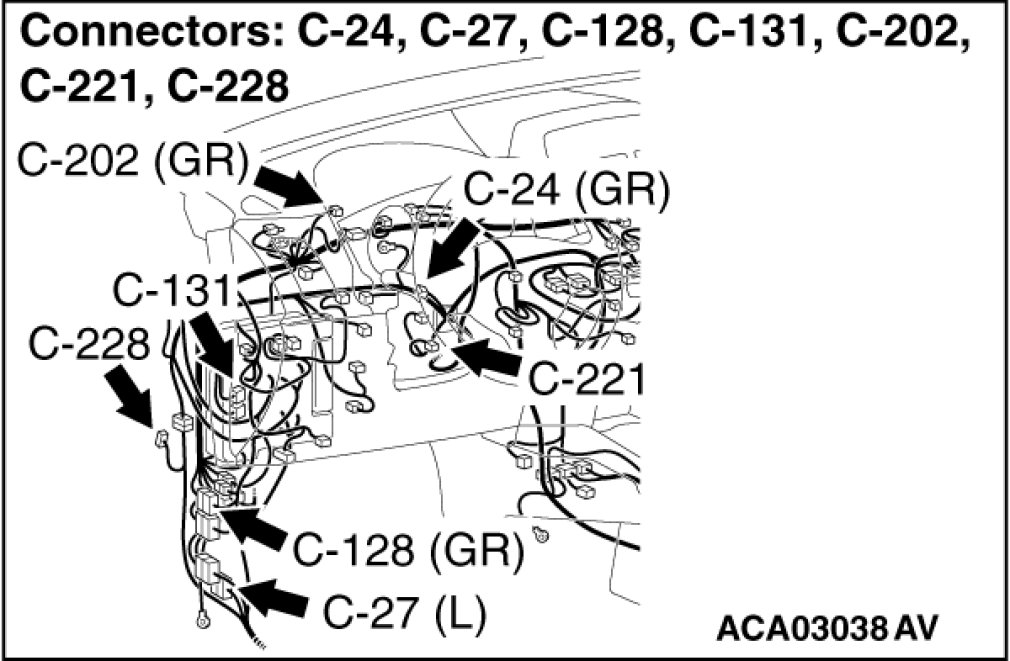 Connectors: C-24, C-27, C-128, C-131, C-202, C-221, C-228

C-202 (GR)

C-24 (GR)

C-131

C-228

C-221

C-128 (GR)

C-27 (L)

ACA03038 AV