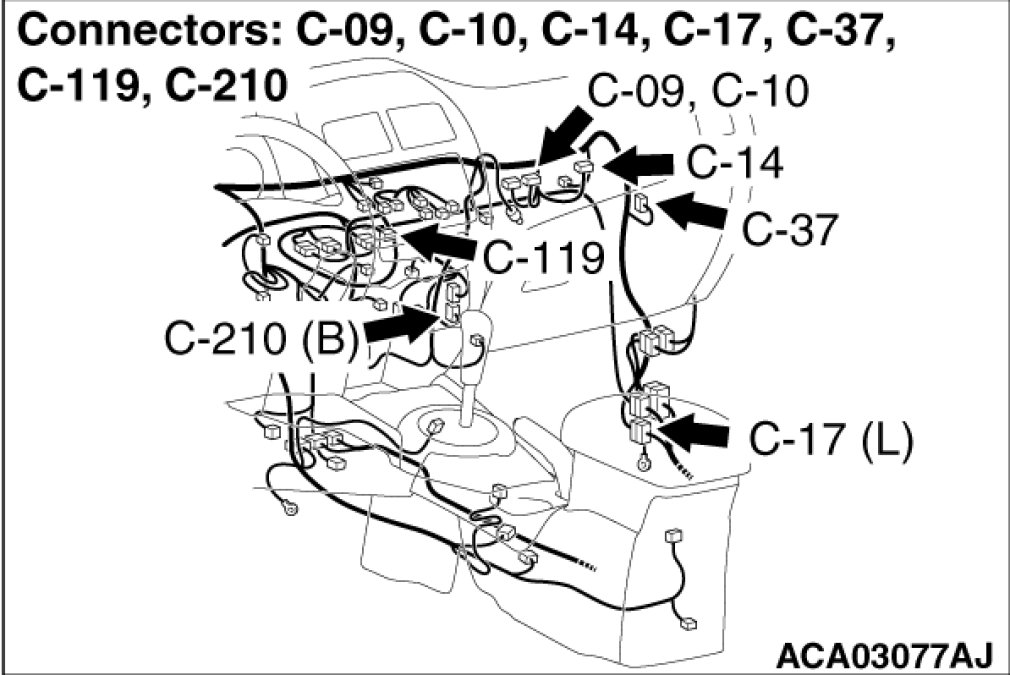 Connectors: C-09, C-10, C-14, C-17, C-37, C-119, C-210

C-09, C-10
C-14
C-37
C-119
C-210 (B)
C-17 (L)

ACA03077AJ