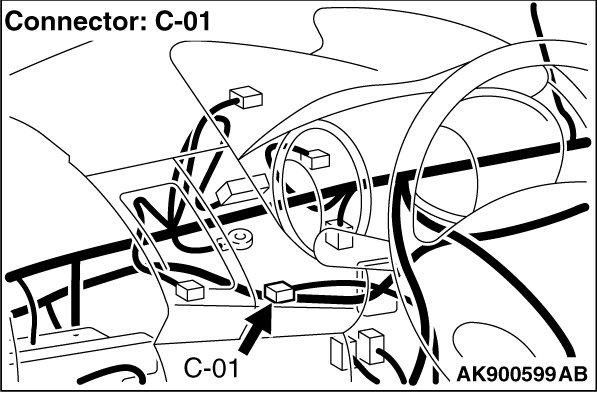 Connector: C-01

C-01

AK900599AB