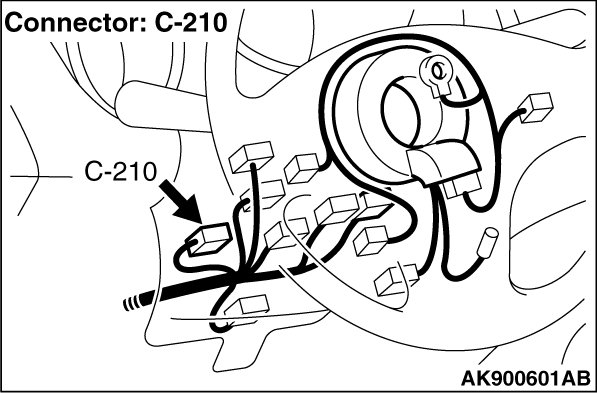 Connector: C-210

C-210

AK900601AB